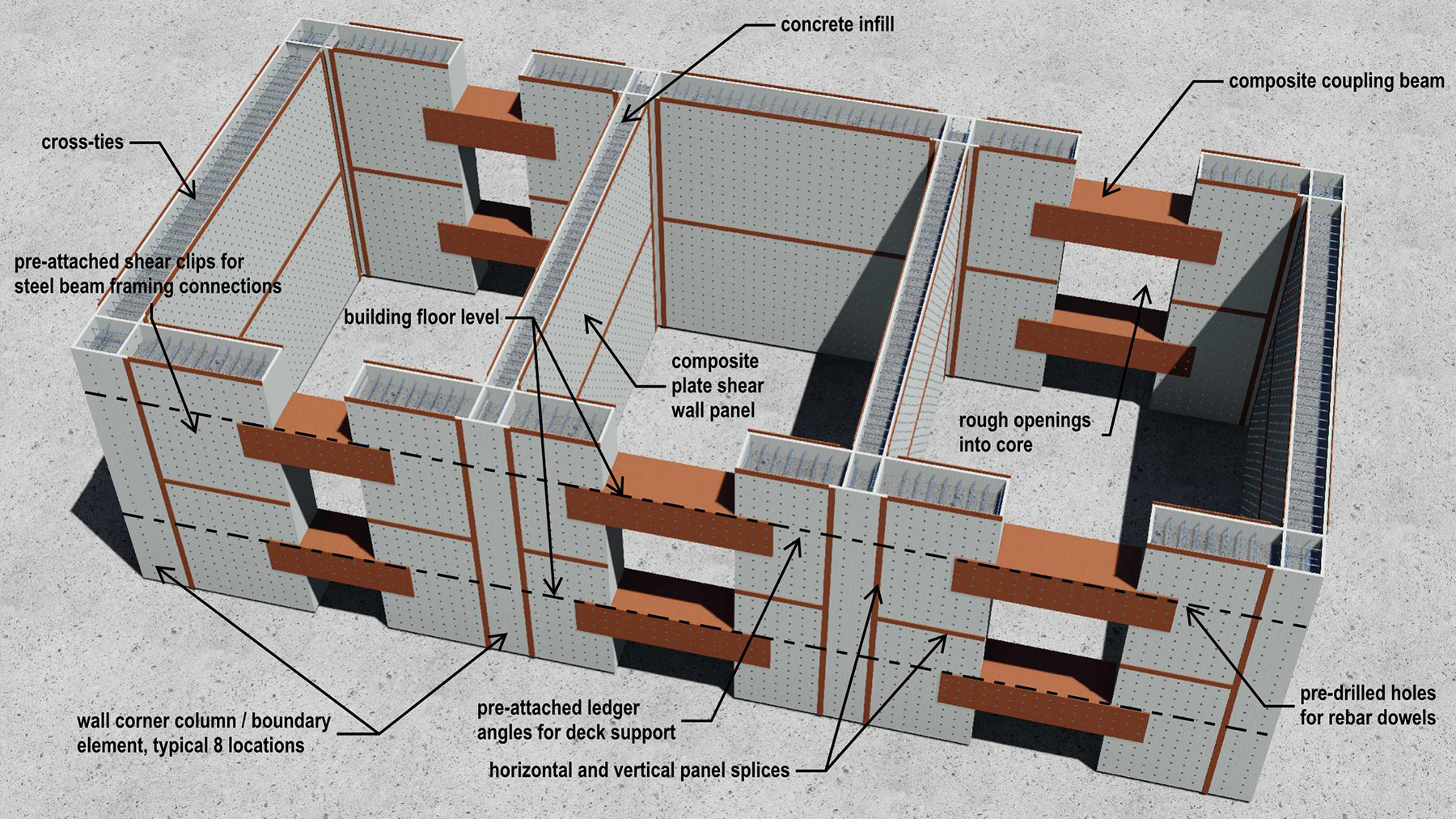 concrete infill

composite coupling beam

cross-ties

pre-attached shear clips for steel beam framing connections

building floor level

composite plate shear wall panel

rough openings into core

wall corner column / boundary element, typical 8 locations

pre-attached ledger angles for deck support

horizontal and vertical panel splices

pre-drilled holes for rebar dowels